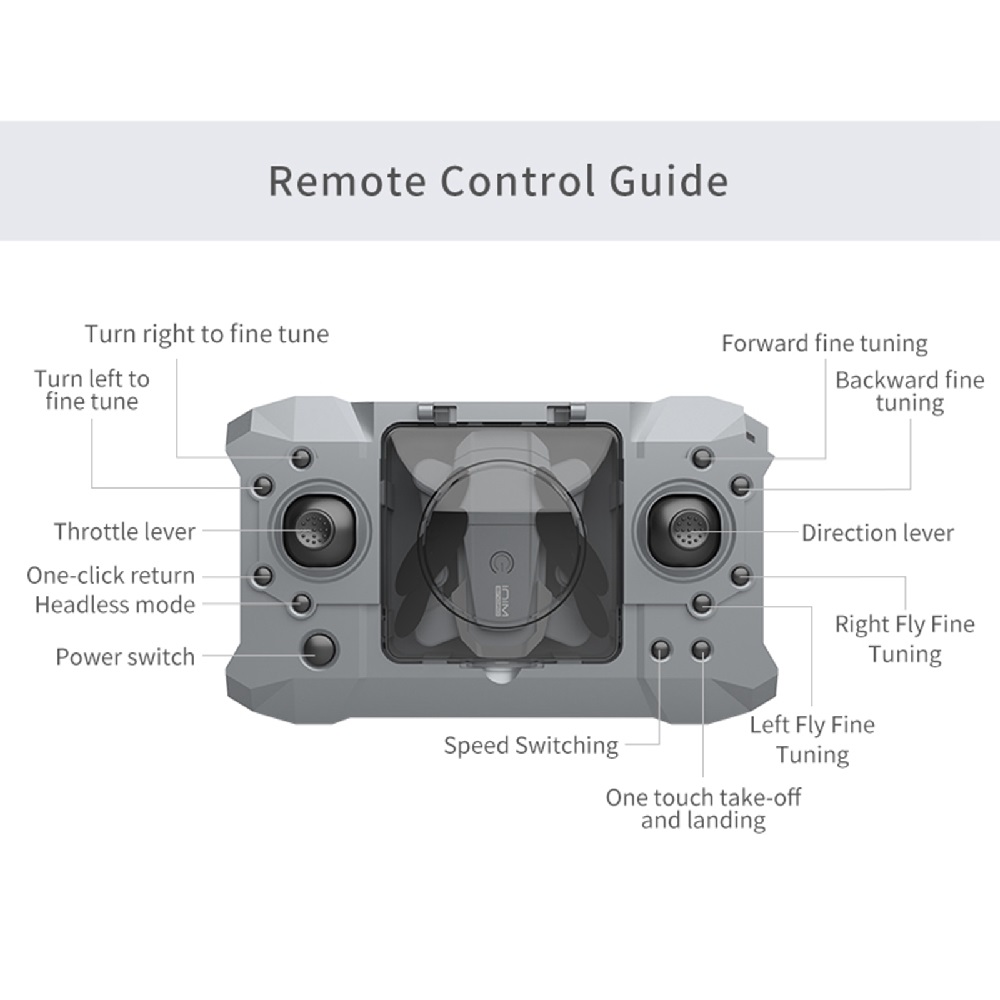 Remote Control Guide

Turn right to fine tune

Turn left to fine tune

Throttle lever

One-click return

Headless mode

Power switch

Forward fine tuning

Backward fine tuning

Direction lever

Right Fly Fine Tuning

Left Fly Fine Tuning

Speed Switching

One touch take-off and landing